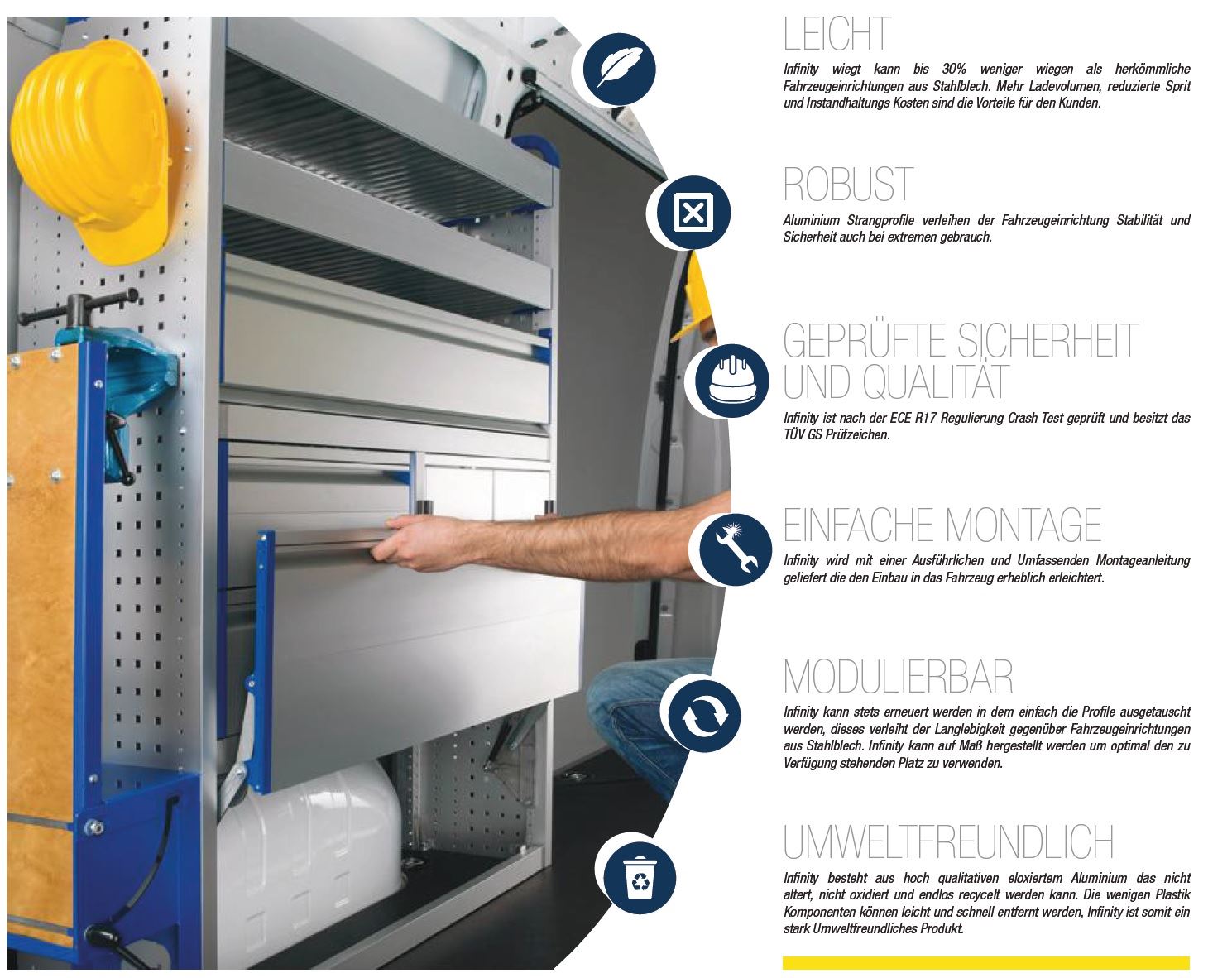 LEICHT

Infinity wiegt kann bis 30% weniger wiegen als herkömmliche Fahrzeugeinrichtungen aus Stahlblech. Mehr Ladevolumen, reduzierte Sprit und Instandhaltungs Kosten sind die Vorteile für den Kunden.

ROBUST

Aluminium Strangprofile verleihen der Fahrzeugeinrichtung Stabilität und Sicherheit auch bei extremen gebrauch.

GEPRÜFTE SICHERHEIT UND QUALITÄT

Infinity ist nach der ECE R17 Regulierung Crash Test geprüft und besitzt das TÜV GS Prüfzeichen.

EINFACHE MONTAGE

Infinity wird mit einer Ausführlichen und Umfassenden Montageanleitung geliefert die den Einbau in das Fahrzeug erheblich erleichtert.

MODULIERBAR

Infinity kann stets erneuert werden in dem einfach die Profile ausgetauscht werden, dieses verleiht der Langlebigkeit gegenüber Fahrzeugeinrichtungen aus Stahlblech. Infinity kann auf Maß hergestellt werden um optimal den zu Verfügung stehenden Platz zu verwenden.

UMWELTFREUNDLICH

Infinity besteht aus hoch qualitativen eloxiertem Aluminium das nicht altert, nicht oxidiert und endlos recycelt werden kann. Die wenigen Plastik Komponenten können leicht und schnell entfernt werden, Infinity ist somit ein stark Umweltfreundliches Produkt.